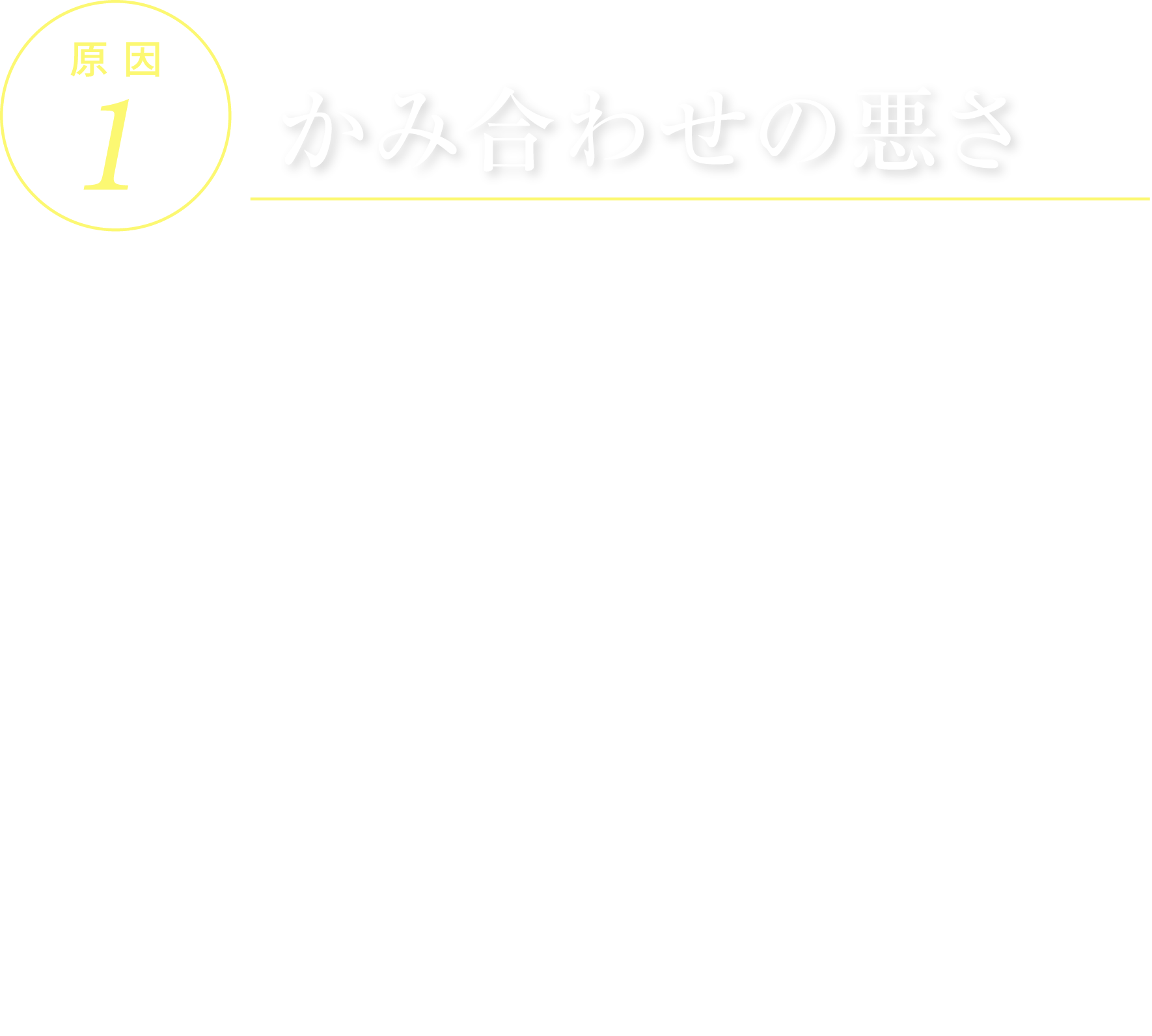 原因
1

かみ合わせの悪さ